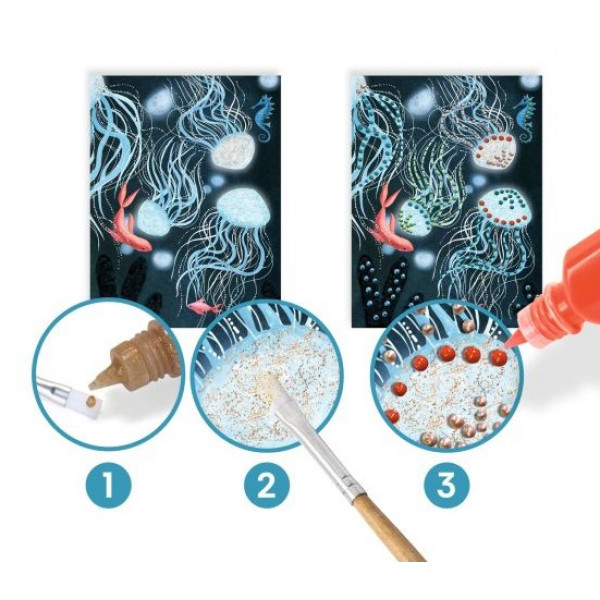 1

2

3