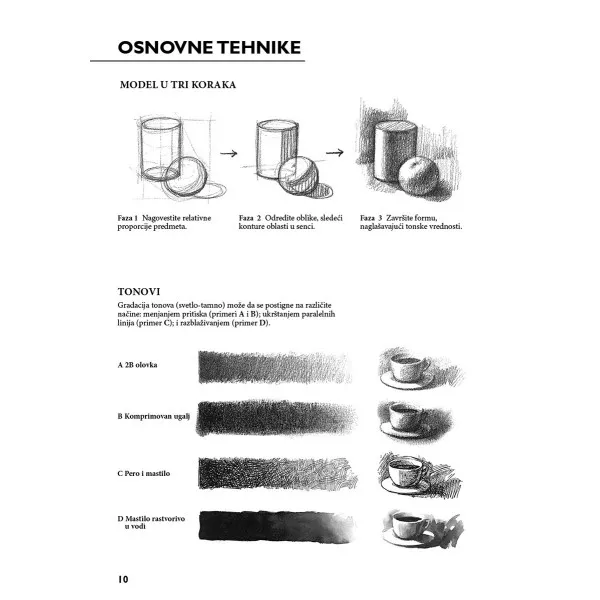 OSNOVNE TEHNIKE

MODEL U TRI KORAKA

Faza 1 Nagovestite relativne proporcije predmeta.

Faza 2 Odredite oblike, sledeći konture oblasti u senci.

Faza 3 Završite formu, naglašavajući tonske vrednosti.

TONOVI

Gradacija tonova (svetlo-tamno) može da se postigne na različite načine: menjanjem pritiska (primeri A i B); ukrštanjem paralelnih linija (primer C); i razblaživanjem (primer D).

A 2B olovka

B Komprimovan ugalj

C Pero i mastilo

D Mastilo rastvorivo u vodi

10