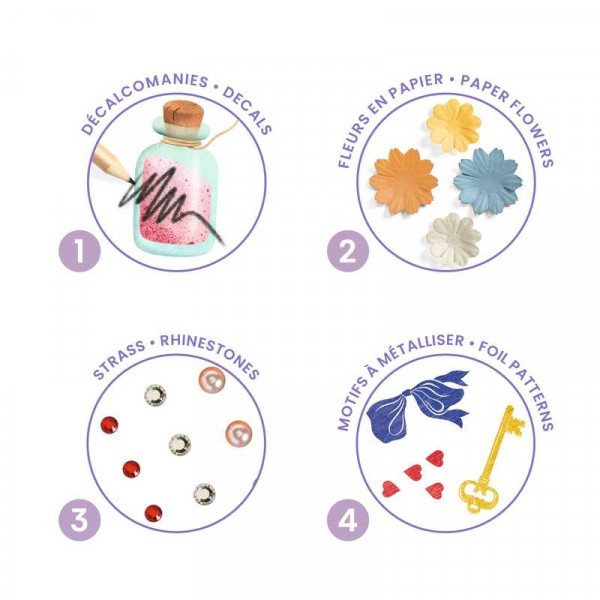 DÉCALCOMANIES • DECALS

1

FLEURS EN PAPIER • PAPER FLOWERS

2

STRASS • RHINESTONES

3

MOTIFS À MÉTALLISER • FOIL PATTERNS

4