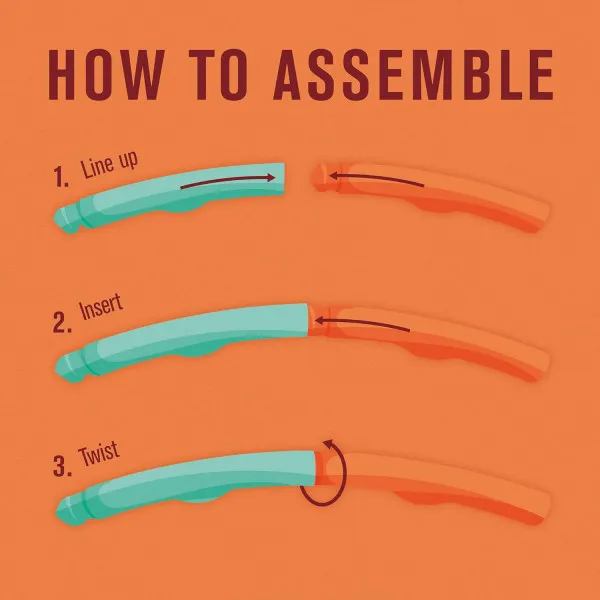 HOW TO ASSEMBLE

1. Line up

2. Insert

3. Twist