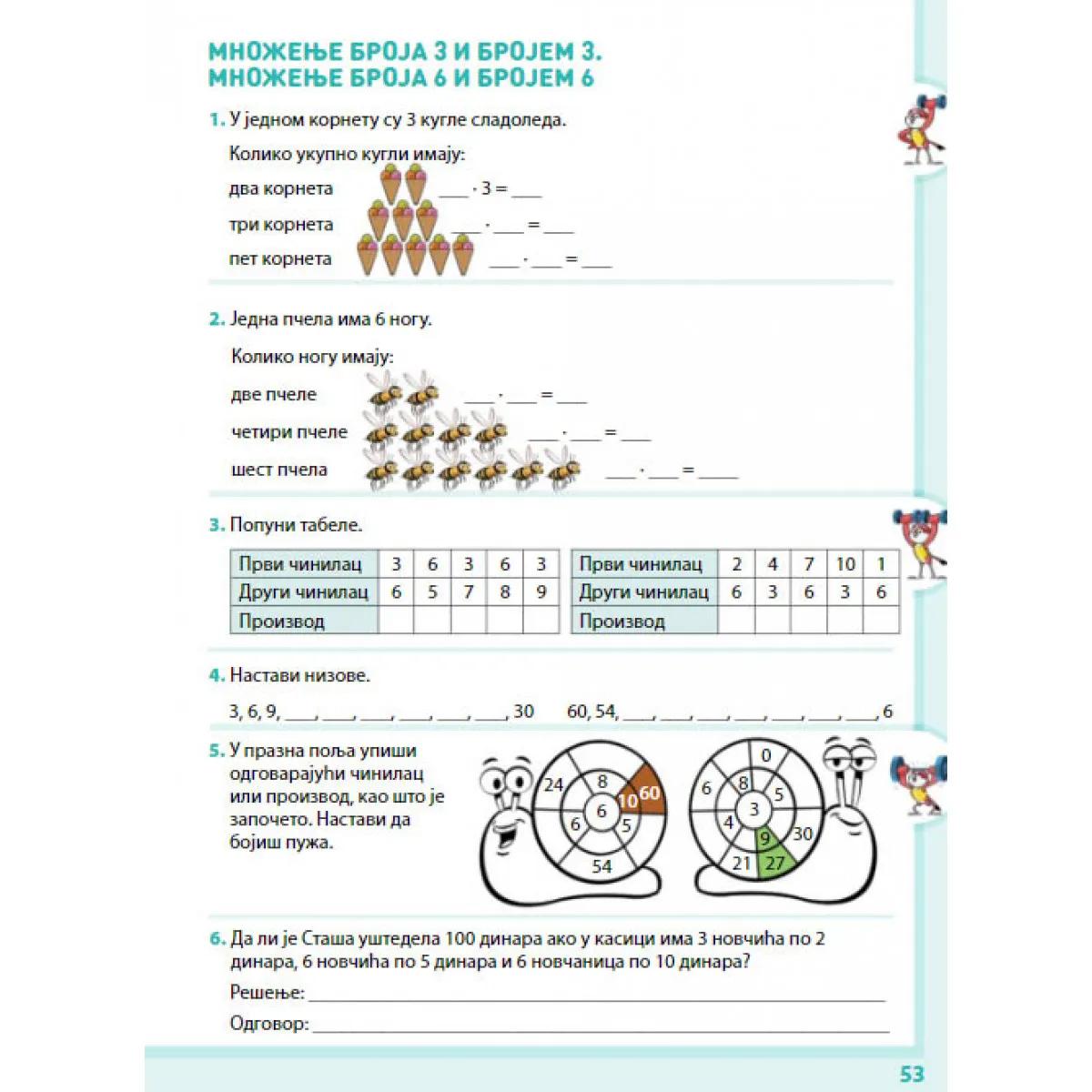 МНОЖЕЊЕ БРОЈА 3 И БРОЈЕМ 3.
МНОЖЕЊЕ БРОЈА 6 И БРОЈЕМ 6

1. У једном корнету су 3 кугле сладоледа.

Колико укупно кугли имају:

два корнета ___ · 3 = ___

три корнета ___ · ___ = ___

пет корнета ___ · ___ = ___

2. Једна пчела има 6 ногу.

Колико ногу имају:

две пчеле ___ · ___ = ___

четири пчеле ___ · ___ = ___

шест пчела ___ · ___ = ___

3. Попуни табеле.

| Први чинилац | 3 | 6 | 3 | 6 | 3 |
|---|---|---|---|---|---|
| Други чинилац | 6 | 5 | 7 | 8 | 9 |
| Производ | | | | | |

| Први чинилац | 2 | 4 | 7 | 10 | 1 |
|---|---|---|---|---|---|
| Други чинилац | 6 | 3 | 6 | 3 | 6 |
| Производ | | | | | |

4. Настави низове.

3, 6, 9, ___, ___, ___, ___, ___, ___, 30    60, 54, ___, ___, ___, ___, ___, ___, ___, 6

5. У празна поља упиши одговарајући чинилац или производ, као што је започето. Настави да бојиш пужа.

24 8 10 60 6 6 5 54

0 6 8 5 3 4 9 30 21 27

6. Да ли је Сташа уштедела 100 динара ако у касици има 3 новчића по 2 динара, 6 новчића по 5 динара и 6 новчаница по 10 динара?

Решење: ___

Одговор: ___

53