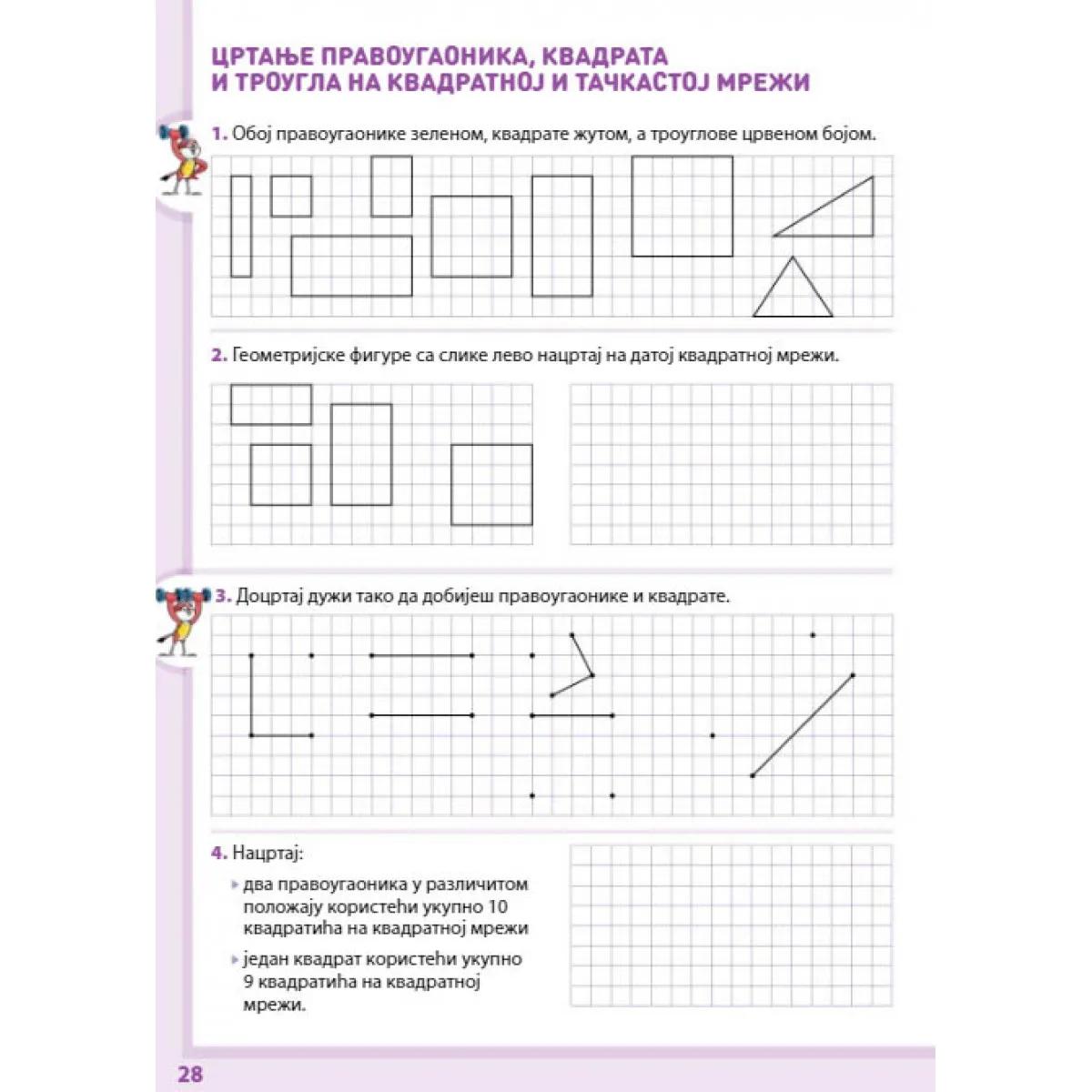 ЦРТАЊЕ ПРАВОУГАОНИКА, КВАДРАТА И ТРОУГЛА НА КВАДРАТНОЈ И ТАЧКАСТОЈ МРЕЖИ

1. Обој правоугаонике зеленом, квадрате жутом, а троуглове црвеном бојом.

2. Геометријске фигуре са слике лево нацртај на датој квадратној мрежи.

3. Доцртај дужи тако да добијеш правоугаонике и квадрате.

4. Нацртај:

▸ два правоугаоника у различитом положају користећи укупно 10 квадратића на квадратној мрежи

▸ један квадрат користећи укупно 9 квадратића на квадратној мрежи.

28