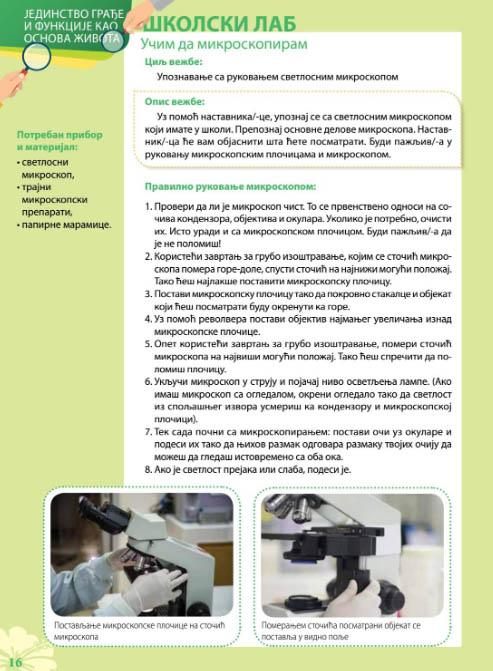 ЈЕДИНСТВО ГРАЂЕ И ФУНКЦИЈЕ КАО ОСНОВА ЖИВОТА

ШКОЛСКИ ЛАБ

Учим да микроскопирам

Циљ вежбе:

Упознавање са руковањем светлосним микроскопом

Опис вежбе:

Уз помоћ наставника/-це, упознај се са светлосним микроскопом који имате у школи. Препознај основне делове микроскопа. Наставник/-ца ће вам објаснити шта ћете посматрати. Буди пажљив/-а у руковању микроскопским плочицама и микроскопом.

Потребан прибор и материјал:
• светлосни микроскоп,
• трајни микроскопски препарати,
• папирне марамице.

Правилно руковање микроскопом:

1. Провери да ли је микроскоп чист. То се првенствено односи на сочива кондензора, објектива и окулара. Уколико је потребно, очисти их. Исто уради и са микроскопском плочицом. Буди пажљив/-а да је не поломиш!
2. Користећи завртањ за грубо изоштравање, којим се сточић микроскопа помера горе-доле, спусти сточић на најнижи могући положај. Тако ћеш најлакше поставити микроскопску плочицу.
3. Постави микроскопску плочицу тако да покровно стакалце и објекат који ћеш посматрати буду окренути ка горе.
4. Уз помоћ револвера постави објектив најмањег увеличања изнад микроскопске плочице.
5. Опет користећи завртањ за грубо изоштравање, помери сточић микроскопа на највиши могући положај. Тако ћеш спречити да поломиш плочицу.
6. Укључи микроскоп у струју и појачај ниво осветљења лампе. (Ако имаш микроскоп са огледалом, окрени огледало тако да светлост из спољашњег извора усмериш ка кондензору и микроскопској плочици).
7. Тек сада почни са микроскопирањем: постави очи уз окуларе и подеси их тако да њихов размак одговара размаку твојих очију да можеш да гледаш истовремено са оба ока.
8. Ако је светлост прејака или слаба, подеси је.

Постављање микроскопске плочице на сточић микроскопа

Померањем сточића посматрани објекат се поставља у видно поље

16