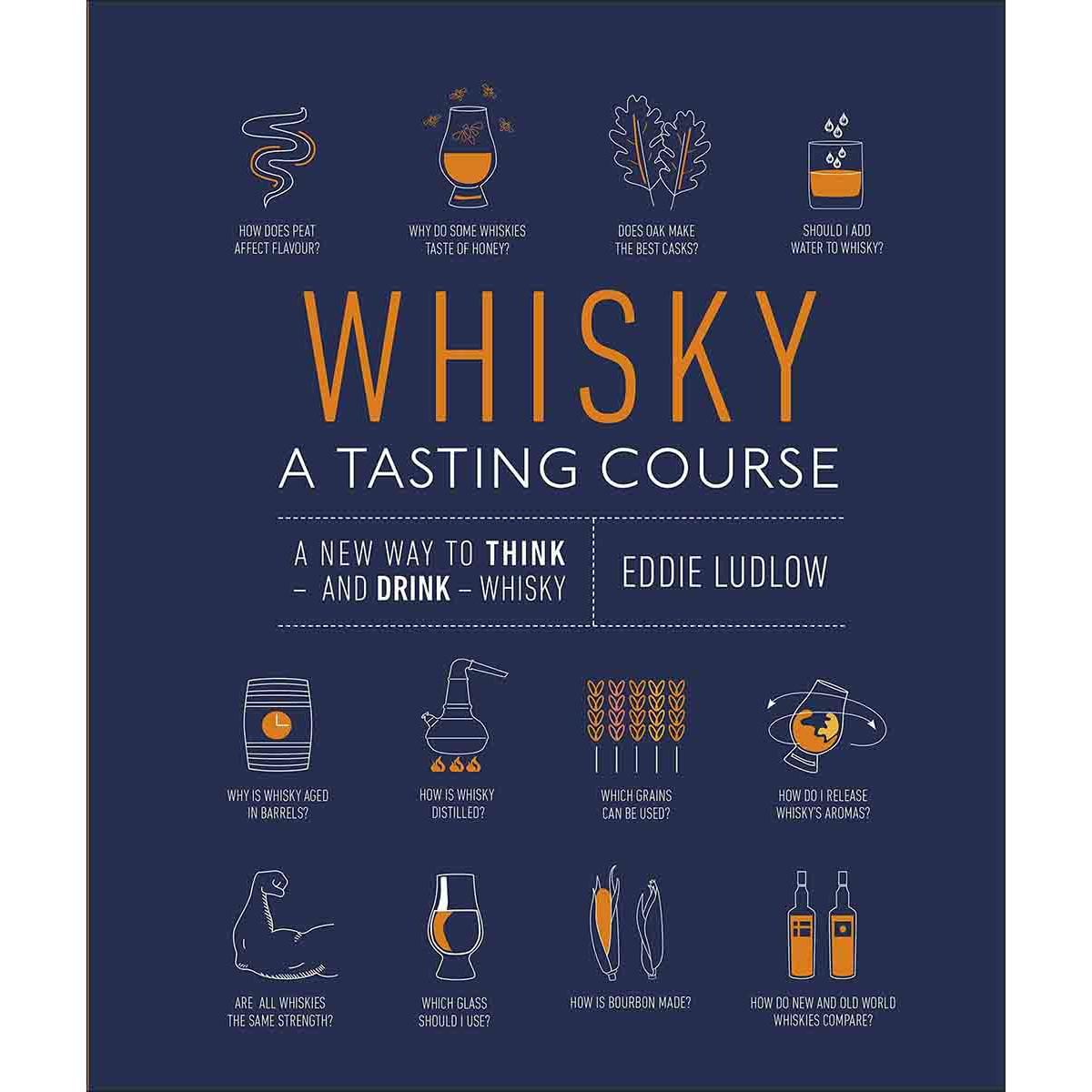 HOW DOES PEAT AFFECT FLAVOUR?

WHY DO SOME WHISKIES TASTE OF HONEY?

DOES OAK MAKE THE BEST CASKS?

SHOULD I ADD WATER TO WHISKY?

WHISKY

A TASTING COURSE

A NEW WAY TO THINK – AND DRINK – WHISKY

EDDIE LUDLOW

WHY IS WHISKY AGED IN BARRELS?

HOW IS WHISKY DISTILLED?

WHICH GRAINS CAN BE USED?

HOW DO I RELEASE WHISKY'S AROMAS?

ARE ALL WHISKIES THE SAME STRENGTH?

WHICH GLASS SHOULD I USE?

HOW IS BOURBON MADE?

HOW DO NEW AND OLD WORLD WHISKIES COMPARE?