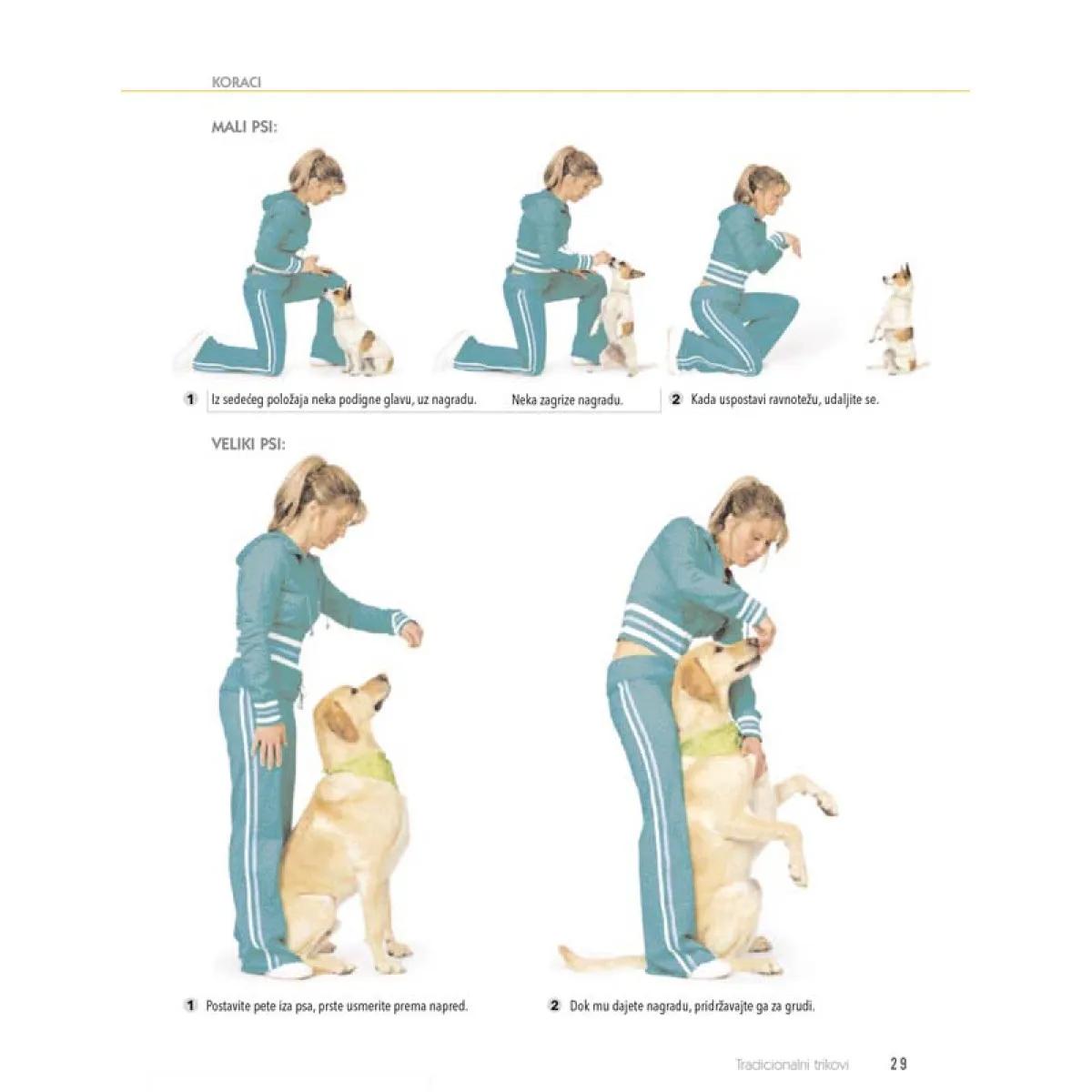 KORACI

MALI PSI:

1 Iz sedećeg položaja neka podigne glavu, uz nagradu. Neka zagrize nagradu.

2 Kada uspostavi ravnotežu, udaljite se.

VELIKI PSI:

1 Postavite pete iza psa, prste usmerite prema napred.

2 Dok mu dajete nagradu, pridržavajte ga za grudi.

Tradicionalni trikovi 29