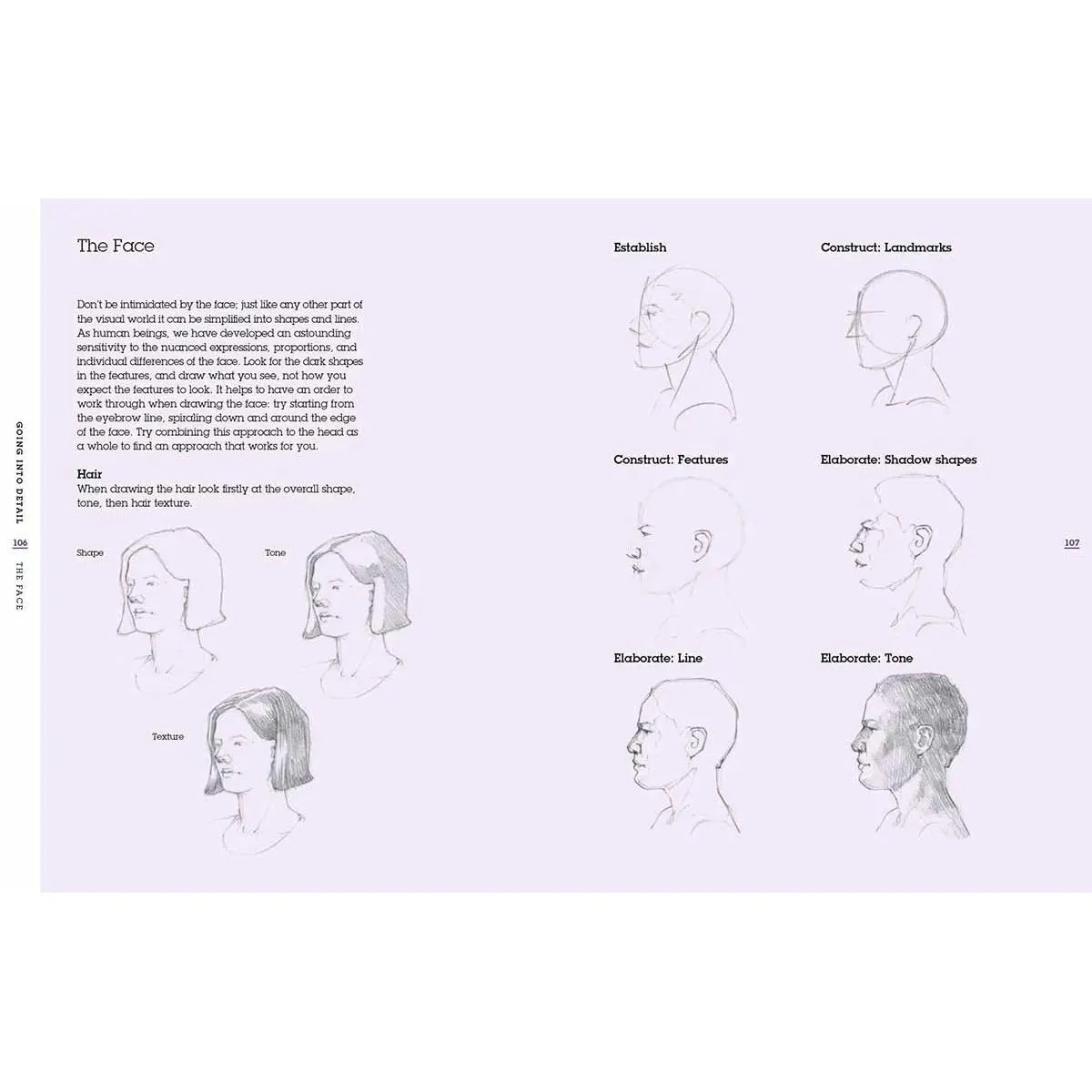 GOING INTO DETAIL
106
THE FACE

The Face

Don't be intimidated by the face; just like any other part of the visual world it can be simplified into shapes and lines. As human beings, we have developed an astounding sensitivity to the nuanced expressions, proportions, and individual differences of the face. Look for the dark shapes in the features, and draw what you see, not how you expect the features to look. It helps to have an order to work through when drawing the face: try starting from the eyebrow line, spiraling down and around the edge of the face. Try combining this approach to the head as a whole to find an approach that works for you.

Hair
When drawing the hair look firstly at the overall shape, tone, then hair texture.

Shape

Tone

Texture

Establish

Construct: Landmarks

Construct: Features

Elaborate: Shadow shapes

Elaborate: Line

Elaborate: Tone

107