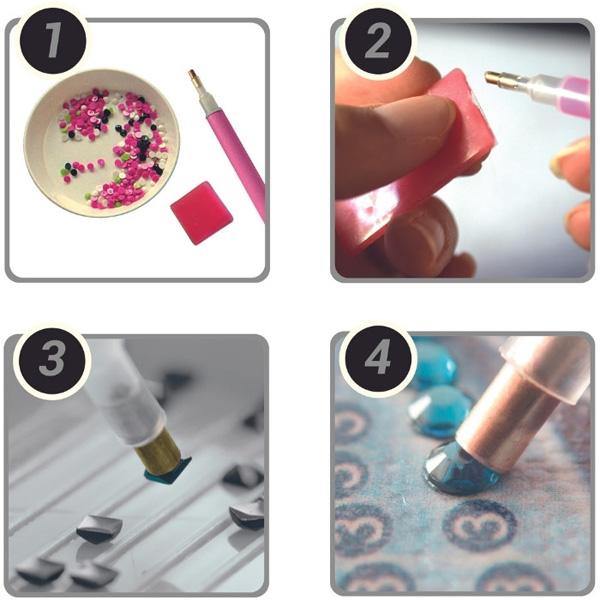 1

2

3

4