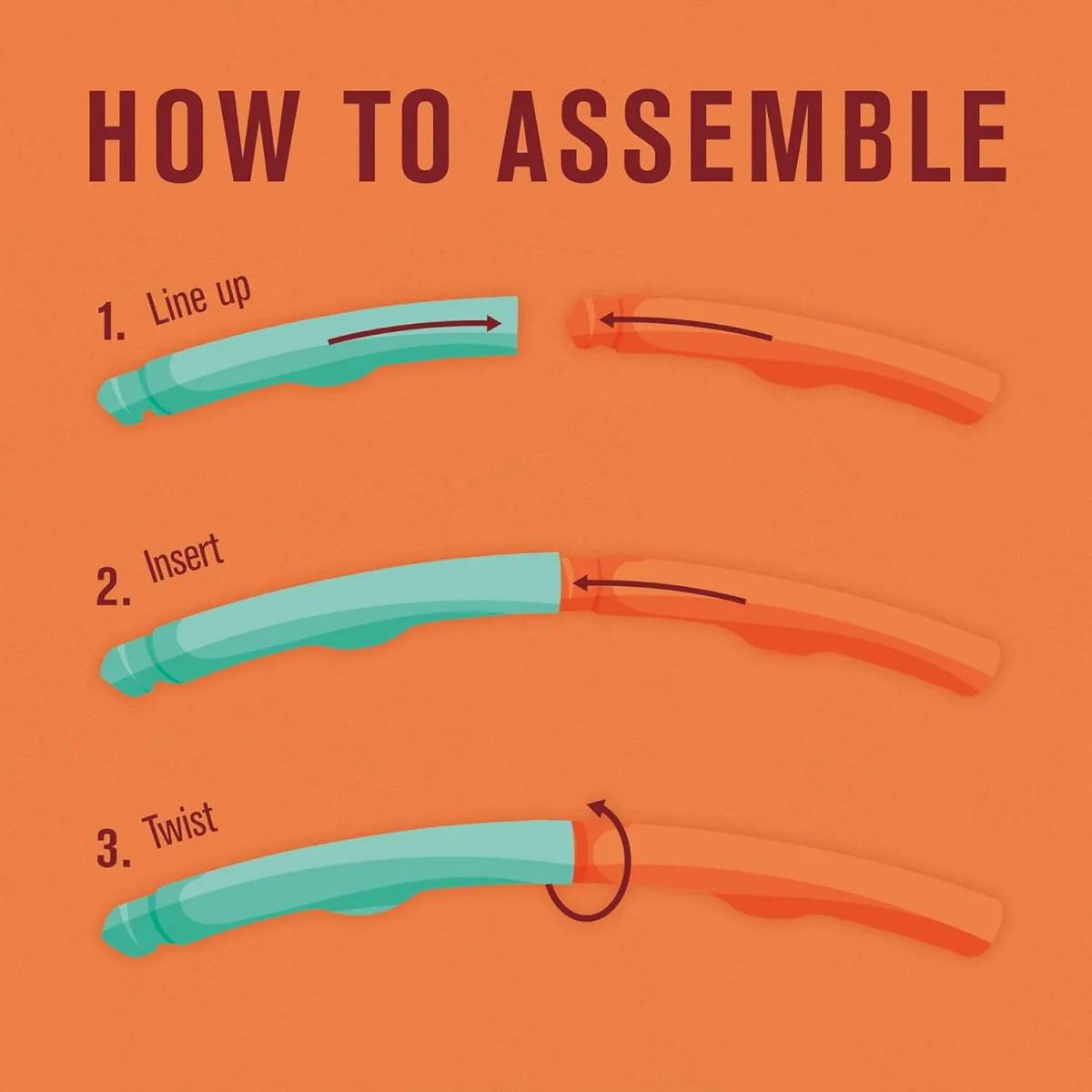 HOW TO ASSEMBLE

1. Line up

2. Insert

3. Twist