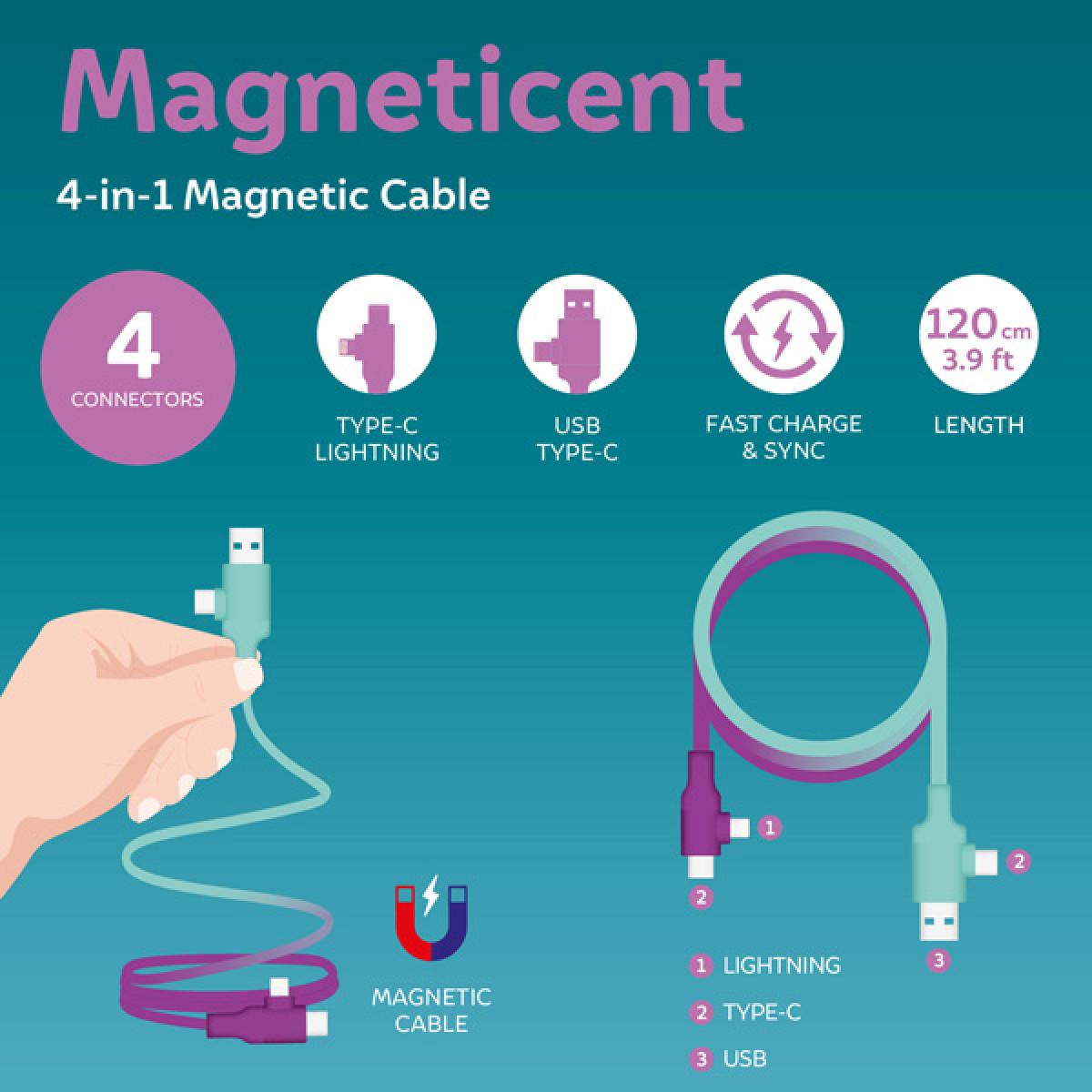 Magneticent

4-in-1 Magnetic Cable

4
CONNECTORS

TYPE-C
LIGHTNING

USB
TYPE-C

FAST CHARGE
& SYNC

120 cm
3.9 ft
LENGTH

MAGNETIC
CABLE

1
2
2
3

1 LIGHTNING
2 TYPE-C
3 USB