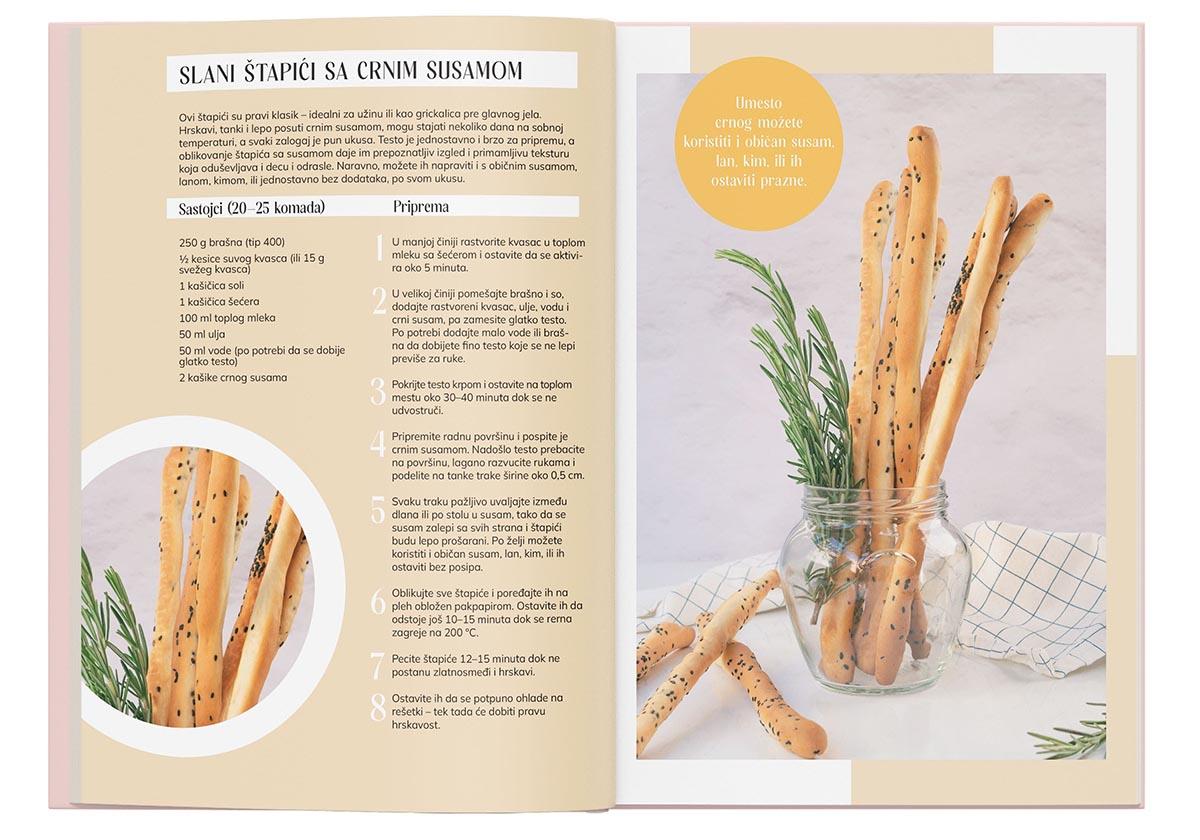 SLANI ŠTAPIĆI SA CRNIM SUSAMOM

Ovi štapići su pravi klasik – idealni za užinu ili kao grickalica pre glavnog jela. Hrskavi, tanki i lepo posuti crnim susamom, mogu stajati nekoliko dana na sobnoj temperaturi, a svaki zalogaj je pun ukusa. Testo je jednostavno i brzo za pripremu, a oblikovanje štapića sa susamom daje im prepoznatljiv izgled i primamljivu teksturu koja oduševljava i decu i odrasle. Naravno, možete ih napraviti i s običnim susamom, lanom, kimom, ili jednostavno bez dodataka, po svom ukusu.

Sastojci (20–25 komada)

250 g brašna (tip 400)
½ kesice suvog kvasca (ili 15 g svežeg kvasca)
1 kašičica soli
1 kašičica šećera
100 ml toplog mleka
50 ml ulja
50 ml vode (po potrebi da se dobije glatko testo)
2 kašike crnog susama

Priprema

1 U manjoj činiji rastvorite kvasac u toplom mleku sa šećerom i ostavite da se aktivira oko 5 minuta.

2 U velikoj činiji pomešajte brašno i so, dodajte rastvoreni kvasac, ulje, vodu i crni susam, pa zamesite glatko testo. Po potrebi dodajte malo vode ili brašna da dobijete fino testo koje se ne lepi previše za ruke.

3 Pokrijte testo krpom i ostavite na toplom mestu oko 30–40 minuta dok se ne udvostruči.

4 Pripremite radnu površinu i pospite je crnim susamom. Nadošlo testo prebacite na površinu, lagano razvucite rukama i podelite na tanke trake širine oko 0,5 cm.

5 Svaku traku pažljivo uvaljajte između dlana ili po stolu u susam, tako da se susam zalepi sa svih strana i štapići budu lepo prošarani. Po želji možete koristiti i običan susam, lan, kim, ili ih ostaviti bez posipa.

6 Oblikujte sve štapiće i poređajte ih na pleh obložen pakpapirom. Ostavite ih da odstoje još 10–15 minuta dok se rerna zagreje na 200 °C.

7 Pecite štapiće 12–15 minuta dok ne postanu zlatnosmeđi i hrskavi.

8 Ostavite ih da se potpuno ohlade na rešetki – tek tada će dobiti pravu hrskavost.

Umesto crnog možete koristiti i običan susam, lan, kim, ili ih ostaviti prazne.